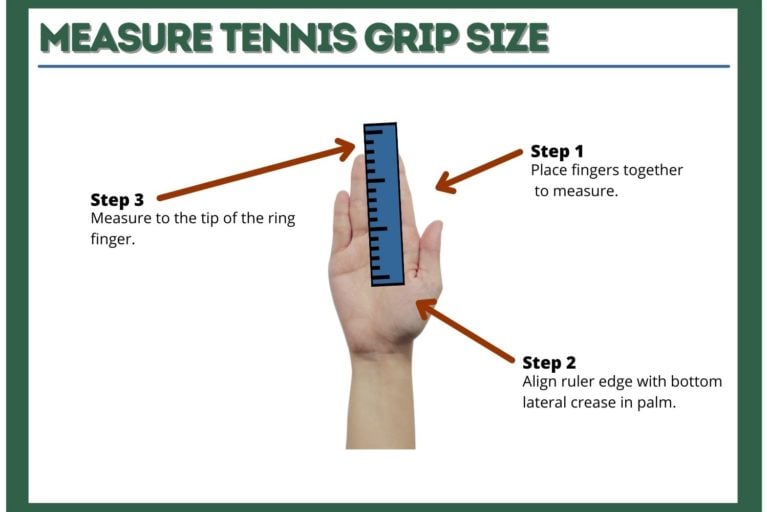 MEASURE TENNIS GRIP SIZE

Step 1
Place fingers together to measure.

Step 3
Measure to the tip of the ring finger.

Step 2
Align ruler edge with bottom lateral crease in palm.